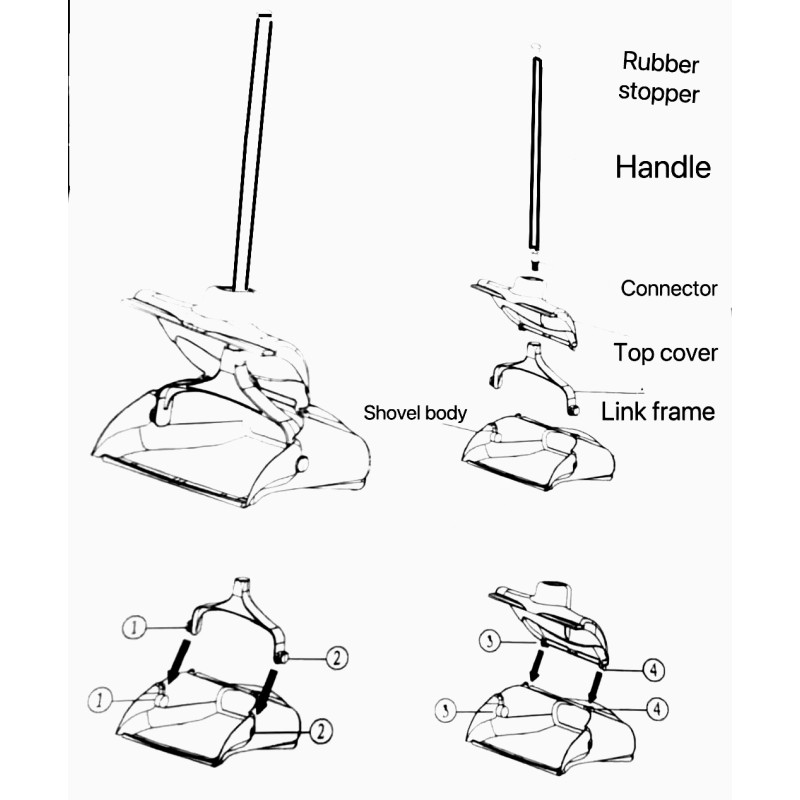 Rubber stopper

Handle

Connector

Top cover

Link frame

Shovel body

1

2

1

2

3

4

3

4